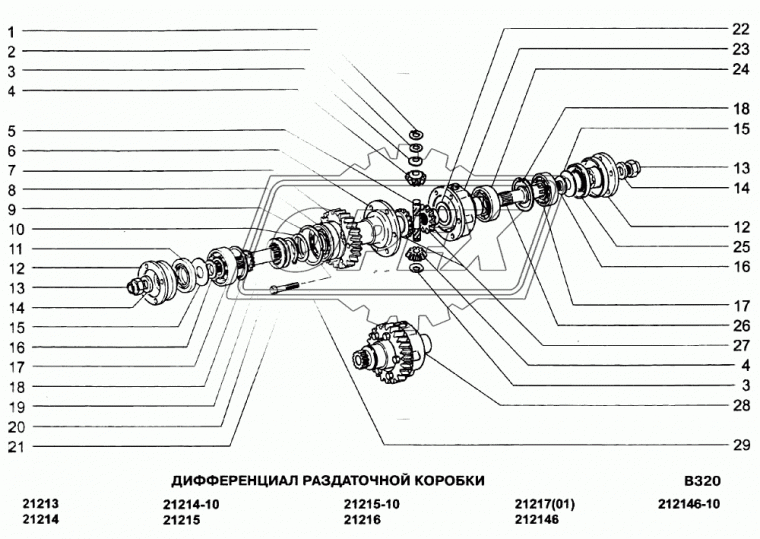 1
2
3
4
5
6
7
8
9
10
11
12
13
14
15
16
17
18
19
20
21

22
23
24
18
15
13
14
12
25
16
17
26
27
4
3
28
29

ДИФФЕРЕНЦИАЛ РАЗДАТОЧНОЙ КОРОБКИ

B320

21213
21214
21214-10
21215
21215-10
21216
21217(01)
212146
212146-10